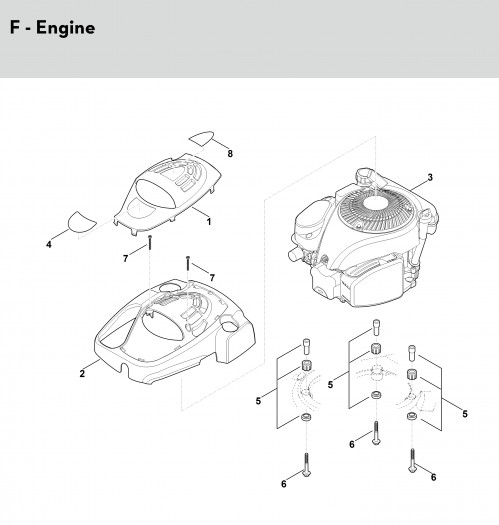 F - Engine

8
3
1
4
7
7
2
5
5
5
6
6
6